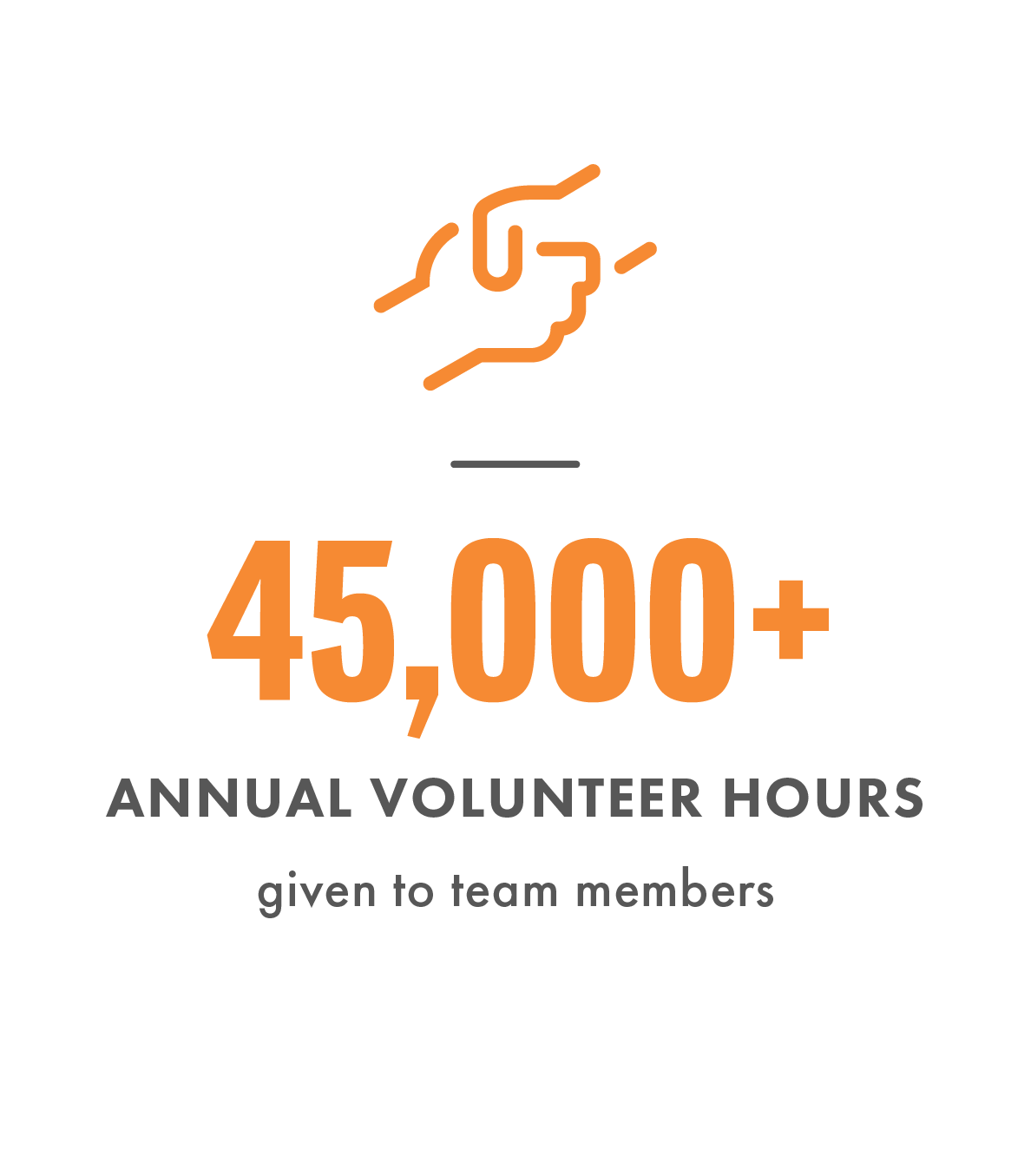 45,000+

ANNUAL VOLUNTEER HOURS

given to team members