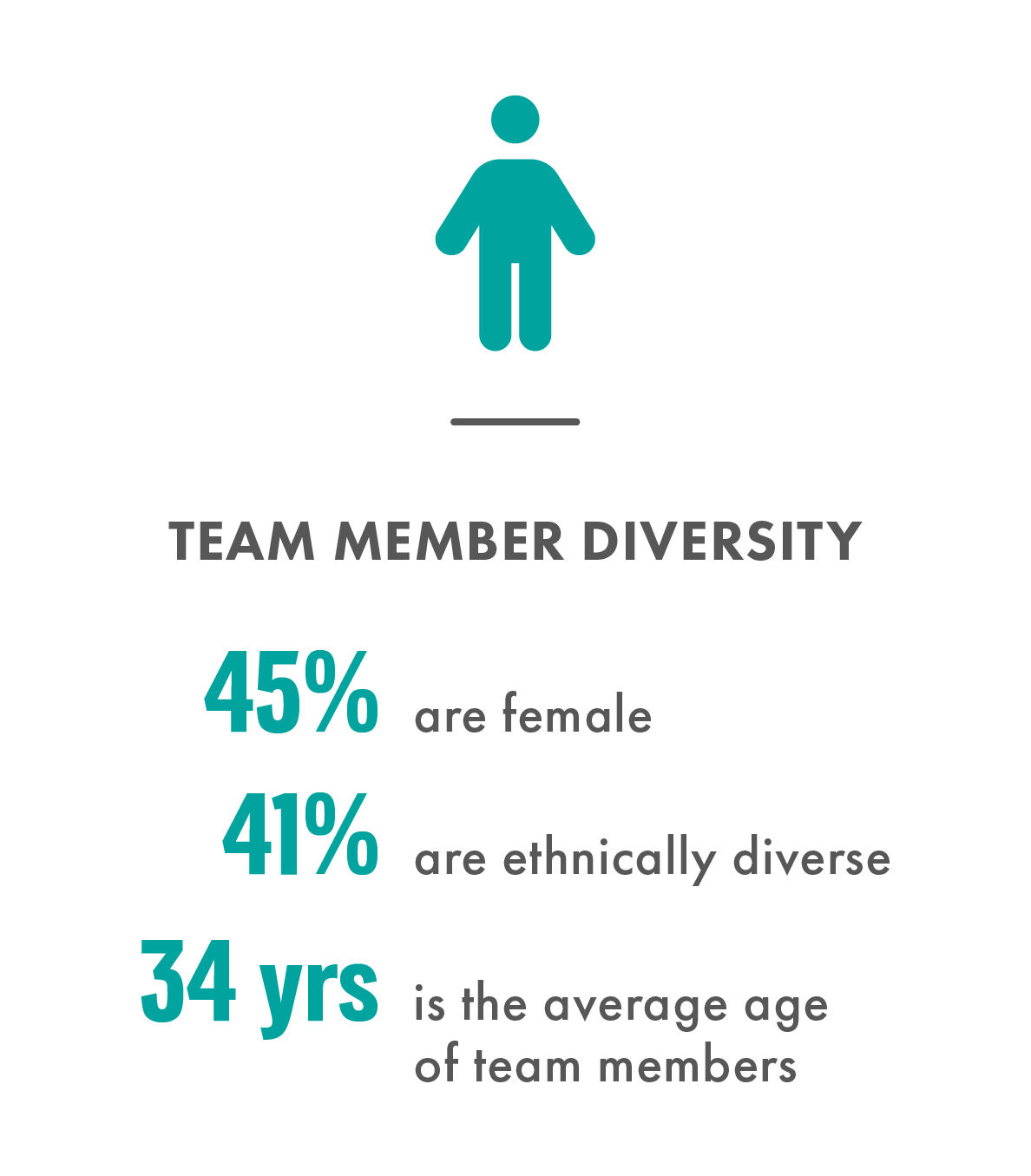 TEAM MEMBER DIVERSITY

45% are female

41% are ethnically diverse

34 yrs is the average age of team members